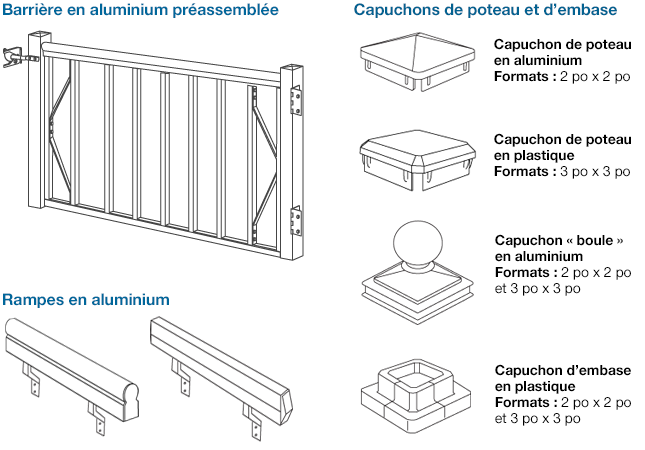 Barrière en aluminium préassemblée

Rampes en aluminium

Capuchons de poteau et d'embase

Capuchon de poteau en aluminium
Formats : 2 po x 2 po

Capuchon de poteau en plastique
Formats : 3 po x 3 po

Capuchon « boule » en aluminium
Formats : 2 po x 2 po et 3 po x 3 po

Capuchon d'embase en plastique
Formats : 2 po x 2 po et 3 po x 3 po